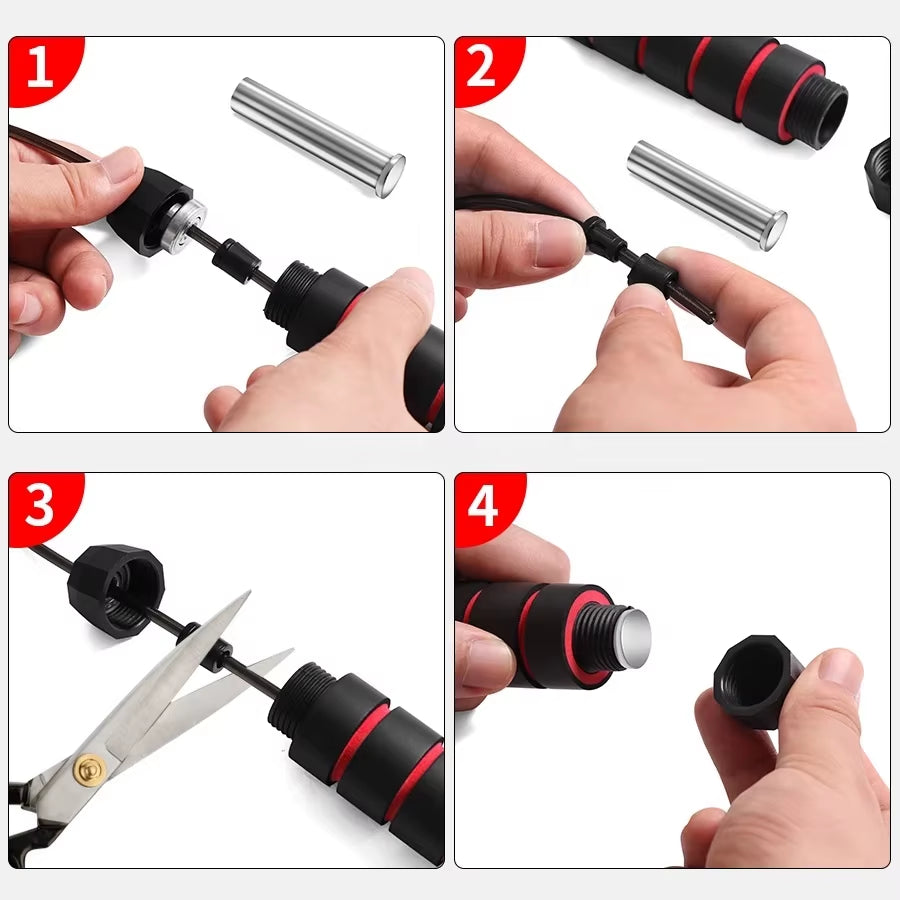 1

2

3

4